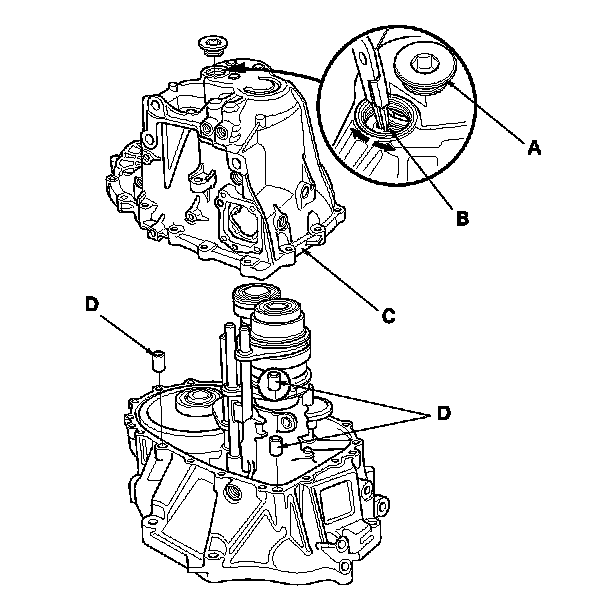 A

B

C

D

D