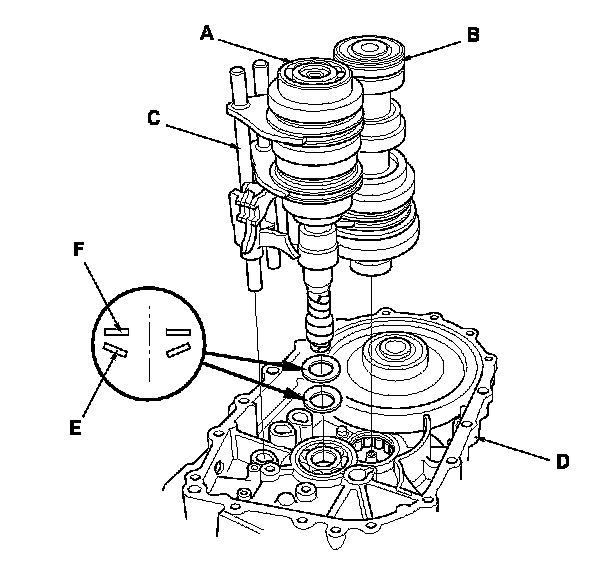 A
B
C
F
E
D