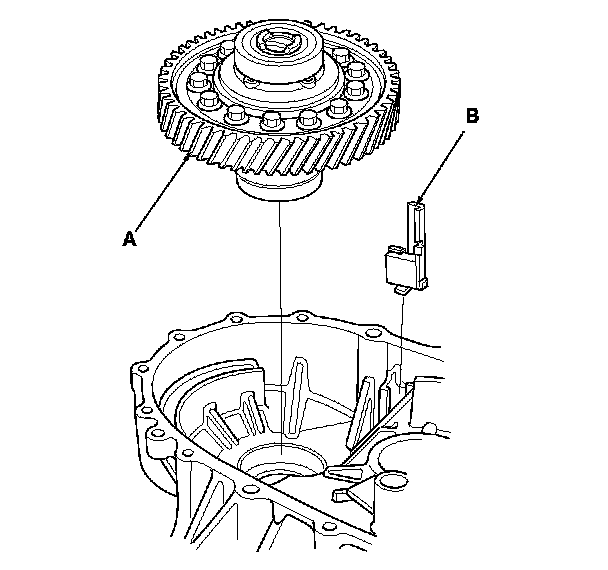 B

A