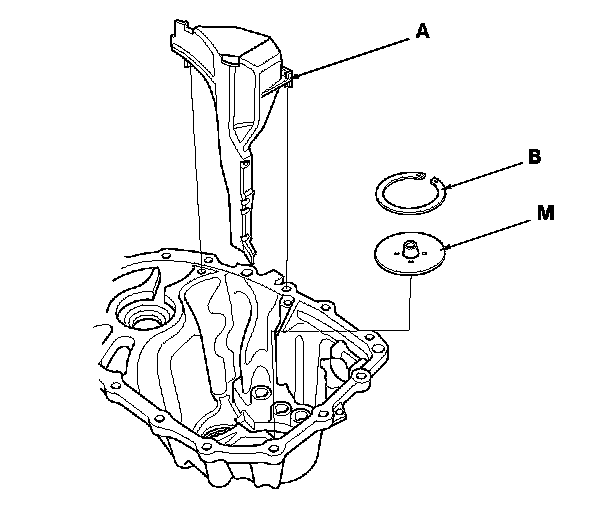 A

B

M