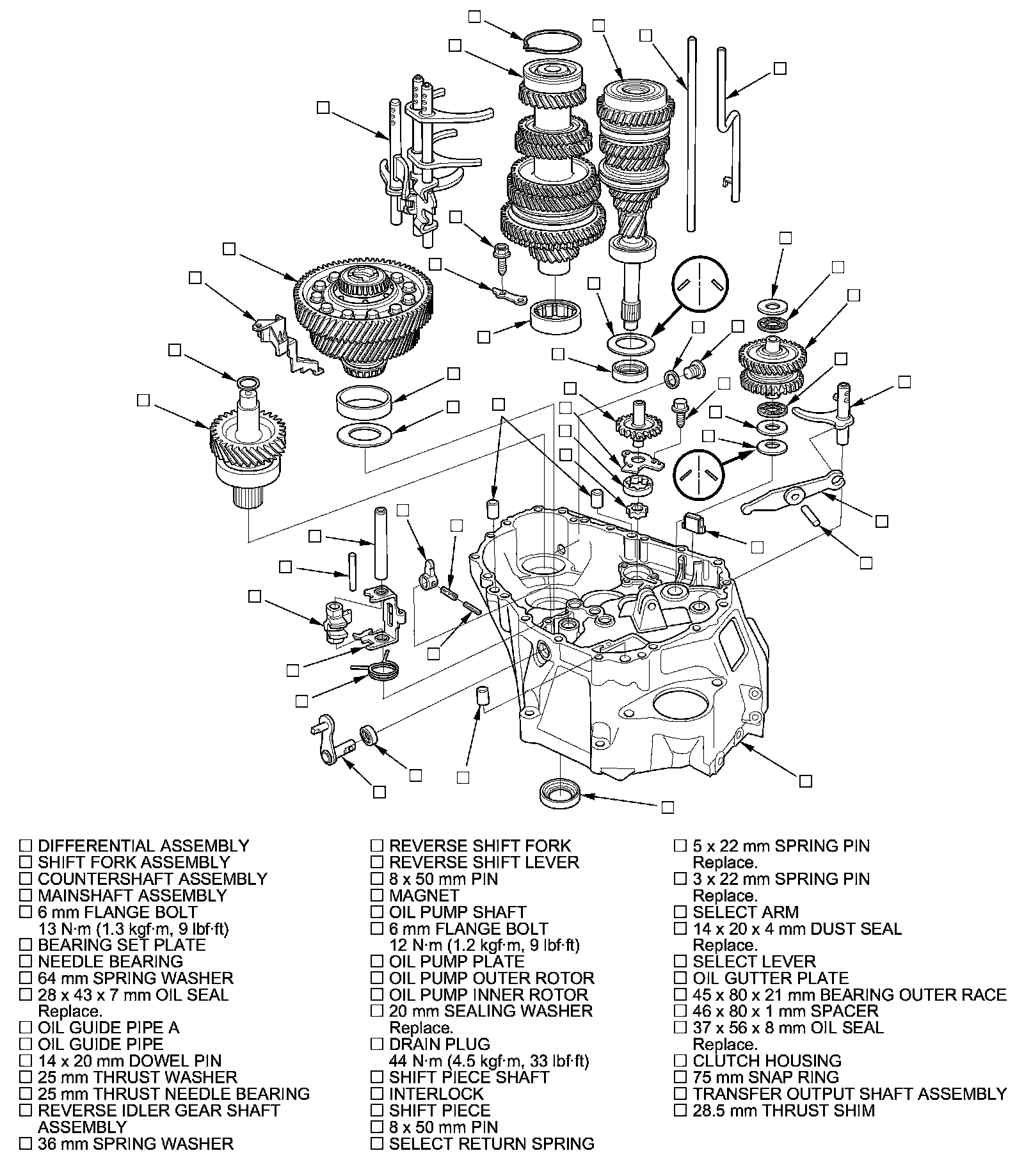 ☐ DIFFERENTIAL ASSEMBLY
☐ SHIFT FORK ASSEMBLY
☐ COUNTERSHAFT ASSEMBLY
☐ MAINSHAFT ASSEMBLY
☐ 6 mm FLANGE BOLT
13 N·m (1.3 kgf·m, 9 lbf·ft)
☐ BEARING SET PLATE
☐ NEEDLE BEARING
☐ 64 mm SPRING WASHER
☐ 28 x 43 x 7 mm OIL SEAL
Replace.
☐ OIL GUIDE PIPE A
☐ OIL GUIDE PIPE
☐ 14 x 20 mm DOWEL PIN
☐ 25 mm THRUST WASHER
☐ 25 mm THRUST NEEDLE BEARING
☐ REVERSE IDLER GEAR SHAFT ASSEMBLY
☐ 36 mm SPRING WASHER

☐ REVERSE SHIFT FORK
☐ REVERSE SHIFT LEVER
☐ 8 x 50 mm PIN
☐ MAGNET
☐ OIL PUMP SHAFT
☐ 6 mm FLANGE BOLT
12 N·m (1.2 kgf·m, 9 lbf·ft)
☐ OIL PUMP PLATE
☐ OIL PUMP OUTER ROTOR
☐ OIL PUMP INNER ROTOR
☐ 20 mm SEALING WASHER
Replace.
☐ DRAIN PLUG
44 N·m (4.5 kgf·m, 33 lbf·ft)
☐ SHIFT PIECE SHAFT
☐ INTERLOCK
☐ SHIFT PIECE
☐ 8 x 50 mm PIN
☐ SELECT RETURN SPRING

☐ 5 x 22 mm SPRING PIN
Replace.
☐ 3 x 22 mm SPRING PIN
Replace.
☐ SELECT ARM
☐ 14 x 20 x 4 mm DUST SEAL
Replace.
☐ SELECT LEVER
☐ OIL GUTTER PLATE
☐ 45 x 80 x 21 mm BEARING OUTER RACE
☐ 46 x 80 x 1 mm SPACER
☐ 37 x 56 x 8 mm OIL SEAL
Replace.
☐ CLUTCH HOUSING
☐ 75 mm SNAP RING
☐ TRANSFER OUTPUT SHAFT ASSEMBLY
☐ 28.5 mm THRUST SHIM