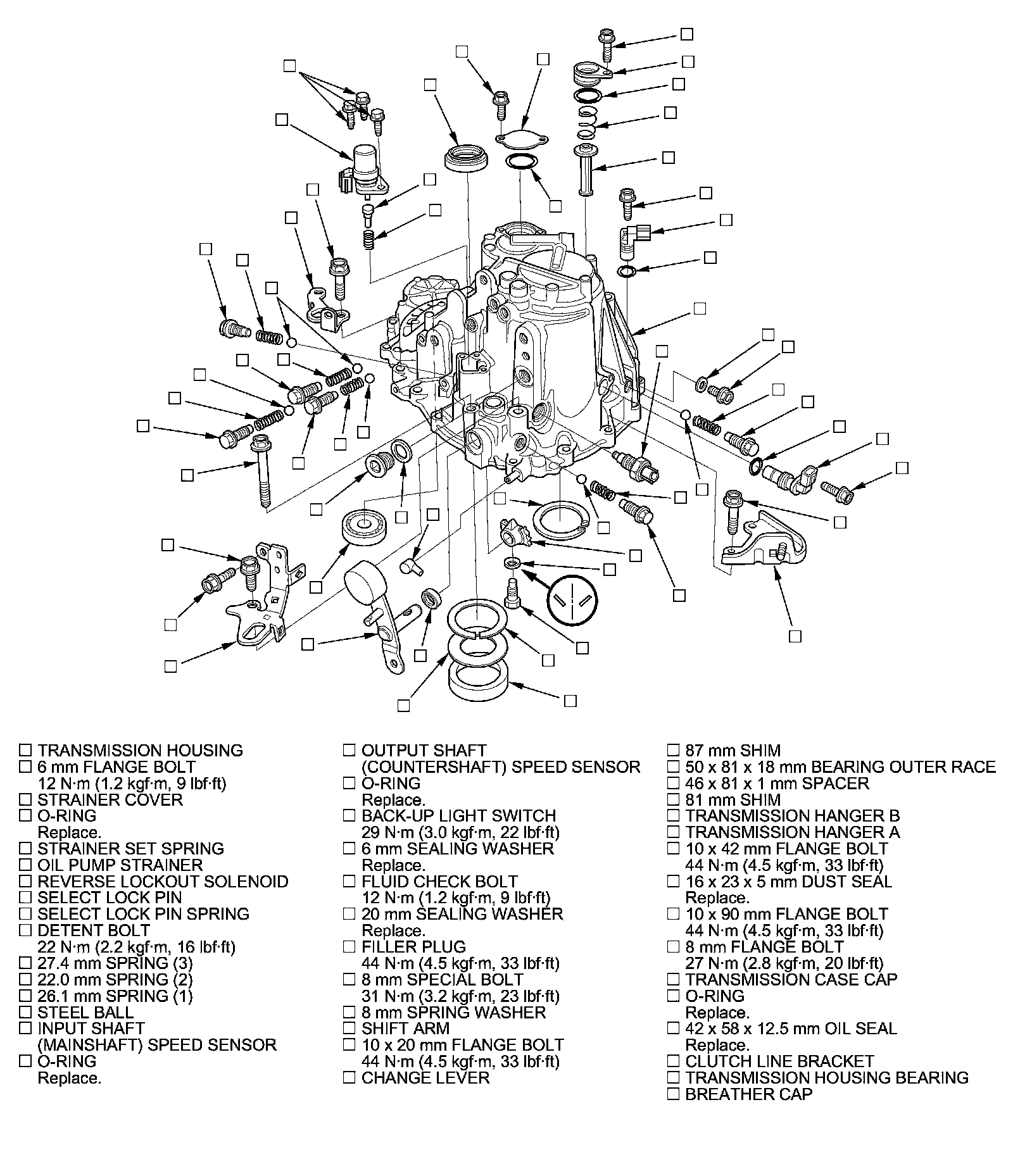 ☐ TRANSMISSION HOUSING
☐ 6 mm FLANGE BOLT
12 N·m (1.2 kgf·m, 9 lbf·ft)
☐ STRAINER COVER
☐ O-RING
Replace.
☐ STRAINER SET SPRING
☐ OIL PUMP STRAINER
☐ REVERSE LOCKOUT SOLENOID
☐ SELECT LOCK PIN
☐ SELECT LOCK PIN SPRING
☐ DETENT BOLT
22 N·m (2.2 kgf·m, 16 lbf·ft)
☐ 27.4 mm SPRING (3)
☐ 22.0 mm SPRING (2)
☐ 26.1 mm SPRING (1)
☐ STEEL BALL
☐ INPUT SHAFT (MAINSHAFT) SPEED SENSOR
☐ O-RING
Replace.

☐ OUTPUT SHAFT (COUNTERSHAFT) SPEED SENSOR
☐ O-RING
Replace.
☐ BACK-UP LIGHT SWITCH
29 N·m (3.0 kgf·m, 22 lbf·ft)
☐ 6 mm SEALING WASHER
Replace.
☐ FLUID CHECK BOLT
12 N·m (1.2 kgf·m, 9 lbf·ft)
☐ 20 mm SEALING WASHER
Replace.
☐ FILLER PLUG
44 N·m (4.5 kgf·m, 33 lbf·ft)
☐ 8 mm SPECIAL BOLT
31 N·m (3.2 kgf·m, 23 lbf·ft)
☐ 8 mm SPRING WASHER
☐ SHIFT ARM
☐ 10 x 20 mm FLANGE BOLT
44 N·m (4.5 kgf·m, 33 lbf·ft)
☐ CHANGE LEVER

☐ 87 mm SHIM
☐ 50 x 81 x 18 mm BEARING OUTER RACE
☐ 46 x 81 x 1 mm SPACER
☐ 81 mm SHIM
☐ TRANSMISSION HANGER B
☐ TRANSMISSION HANGER A
☐ 10 x 42 mm FLANGE BOLT
44 N·m (4.5 kgf·m, 33 lbf·ft)
☐ 16 x 23 x 5 mm DUST SEAL
Replace.
☐ 10 x 90 mm FLANGE BOLT
44 N·m (4.5 kgf·m, 33 lbf·ft)
☐ 8 mm FLANGE BOLT
27 N·m (2.8 kgf·m, 20 lbf·ft)
☐ TRANSMISSION CASE CAP
☐ O-RING
Replace.
☐ 42 x 58 x 12.5 mm OIL SEAL
Replace.
☐ CLUTCH LINE BRACKET
☐ TRANSMISSION HOUSING BEARING
☐ BREATHER CAP