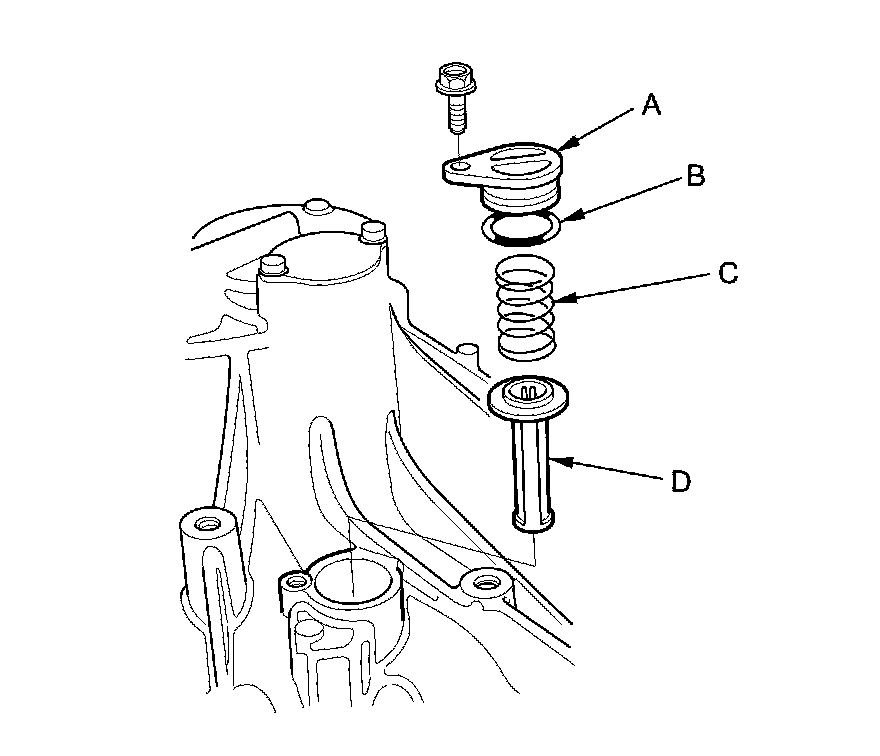 A
B
C
D