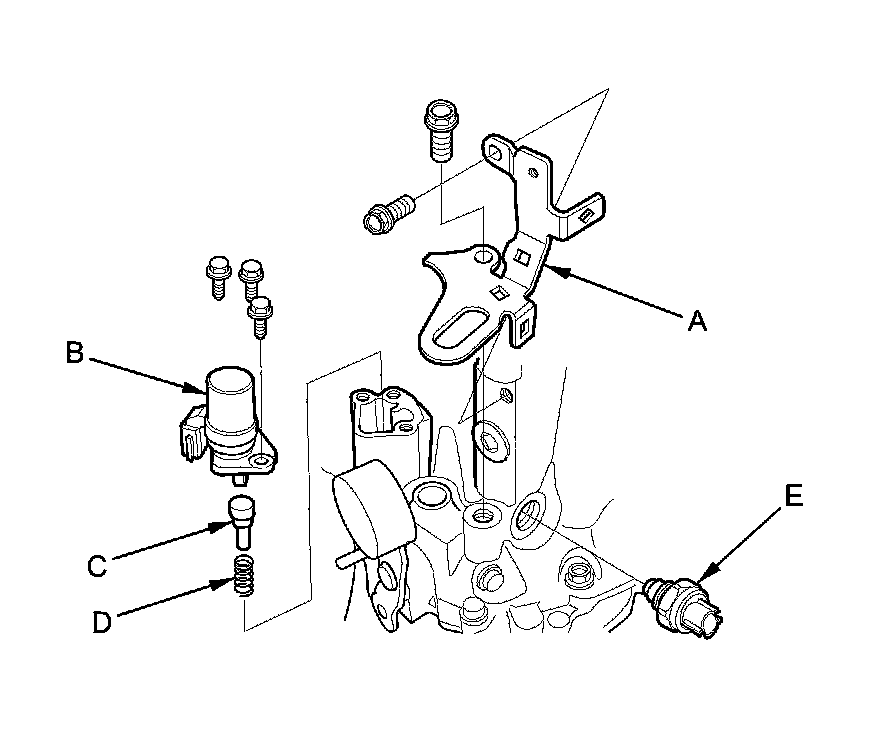 A
B
C
D
E