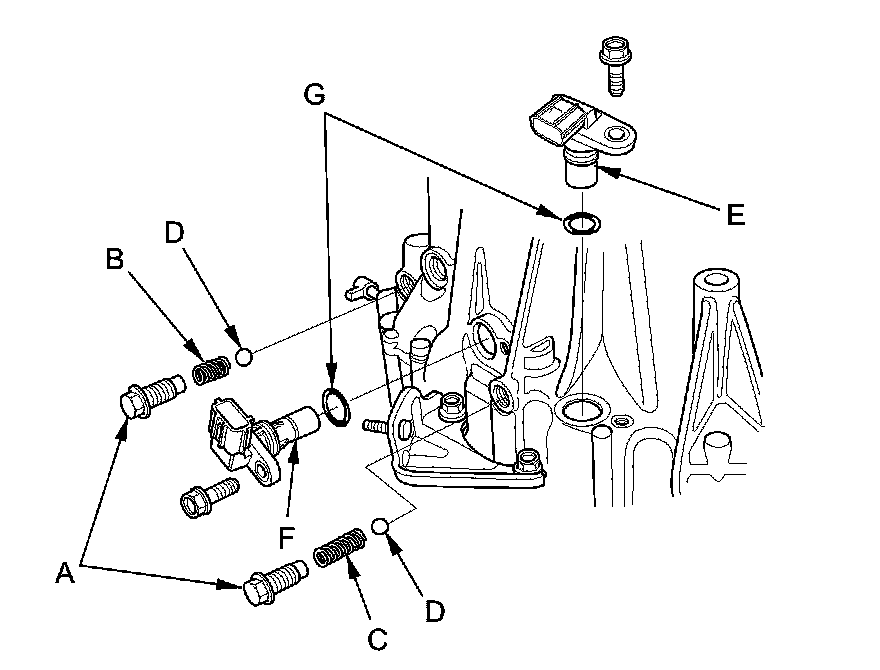 G
E
B
D
F
A
C
D