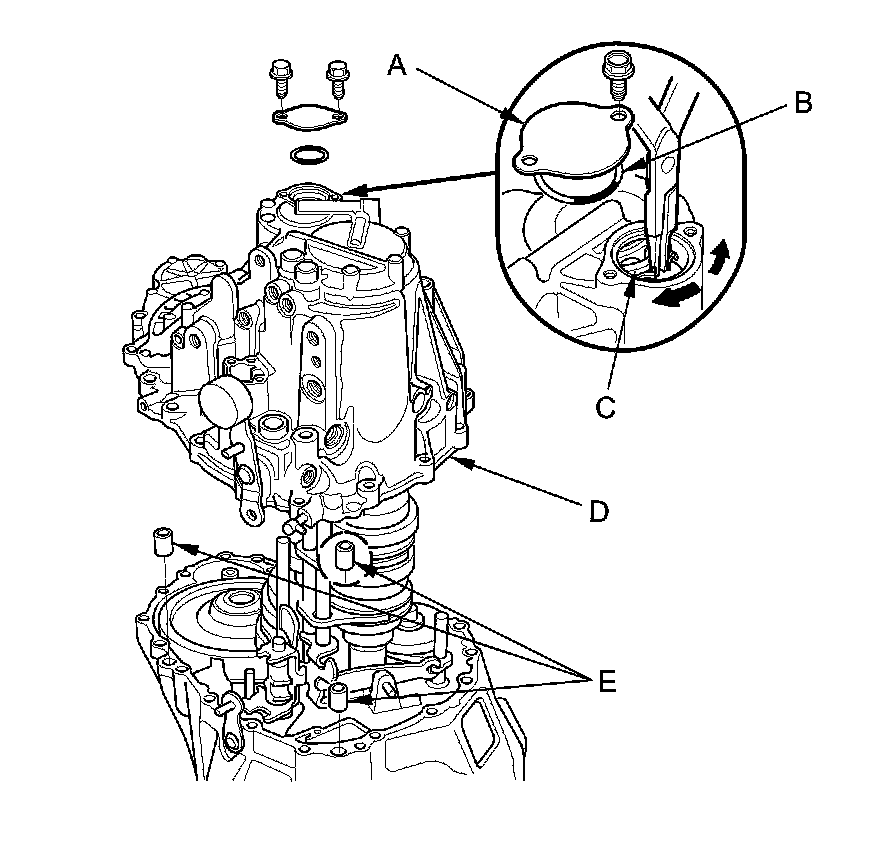 A
B
C
D
E