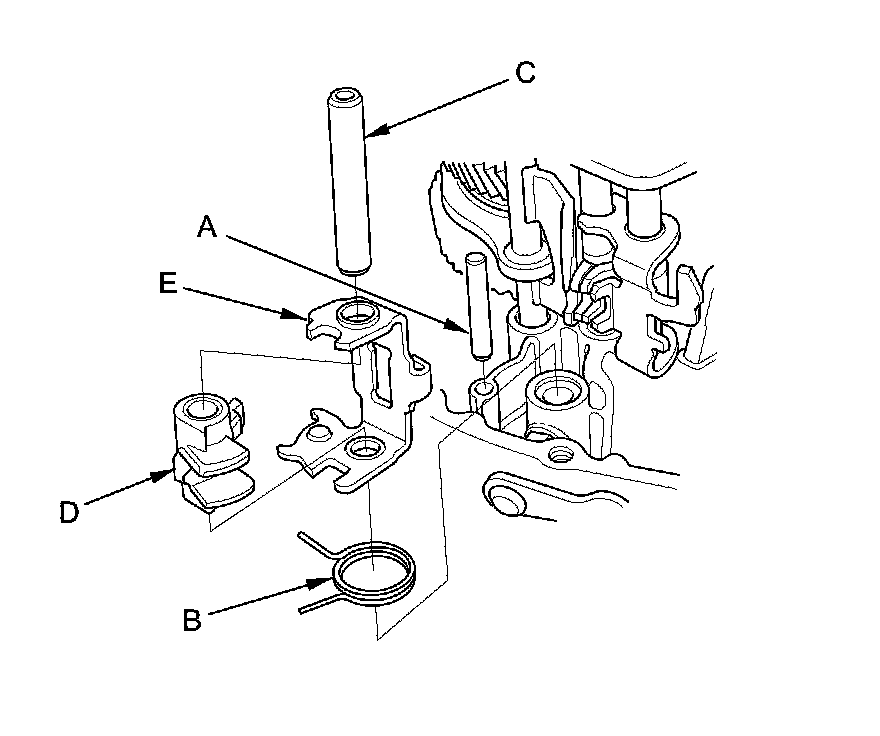 C
A
E
D
B