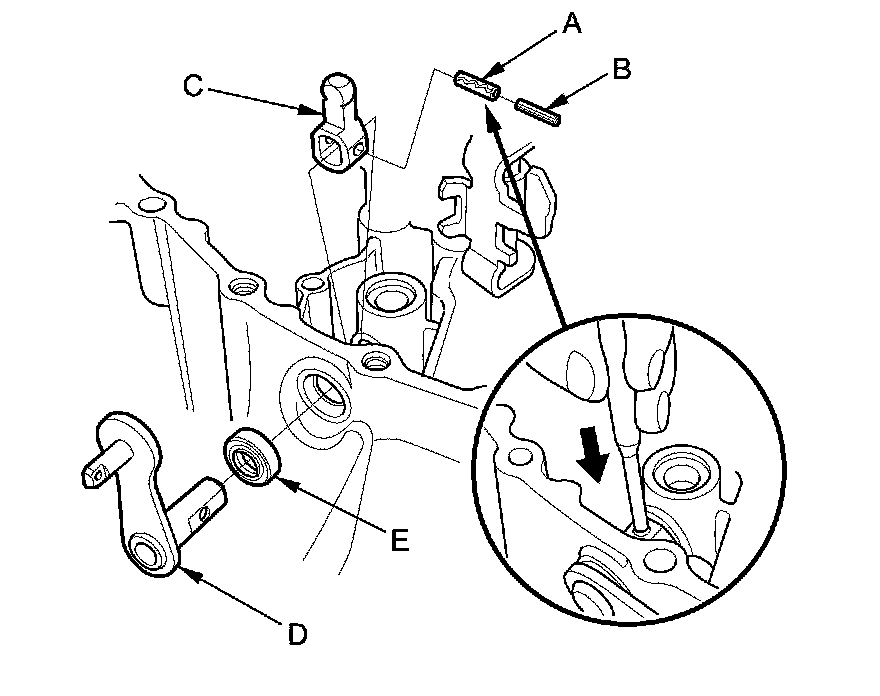 A
B
C
E
D