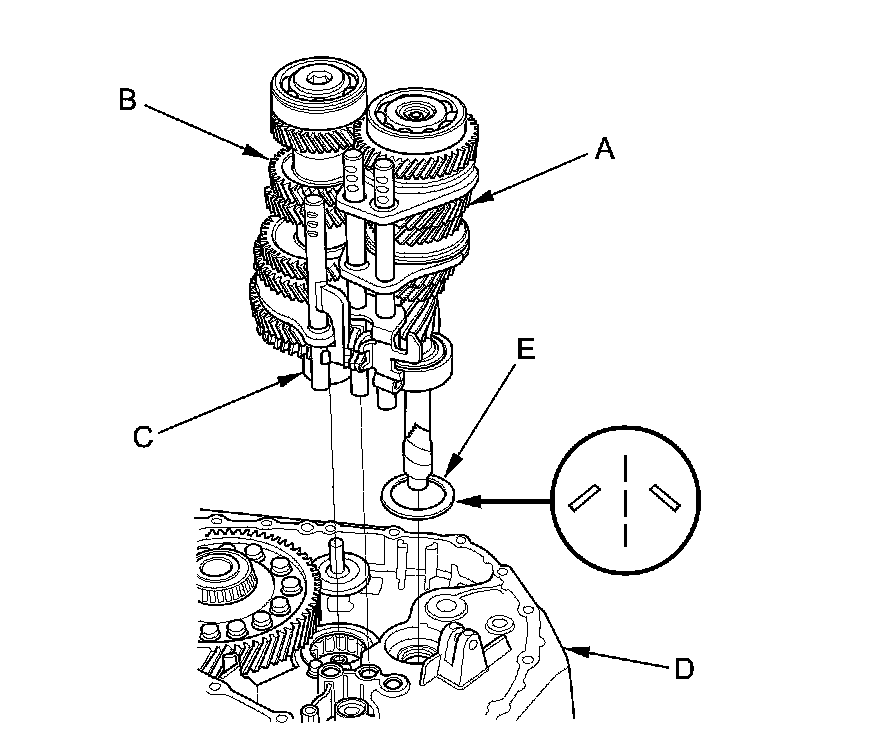 B
A
E
C
D