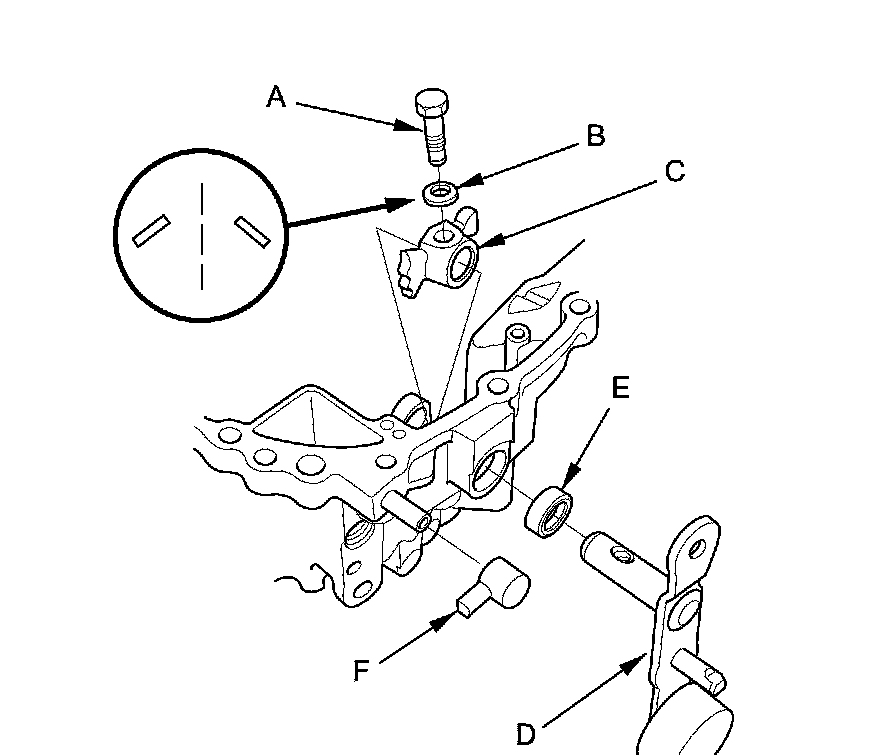 A
B
C
E
F
D