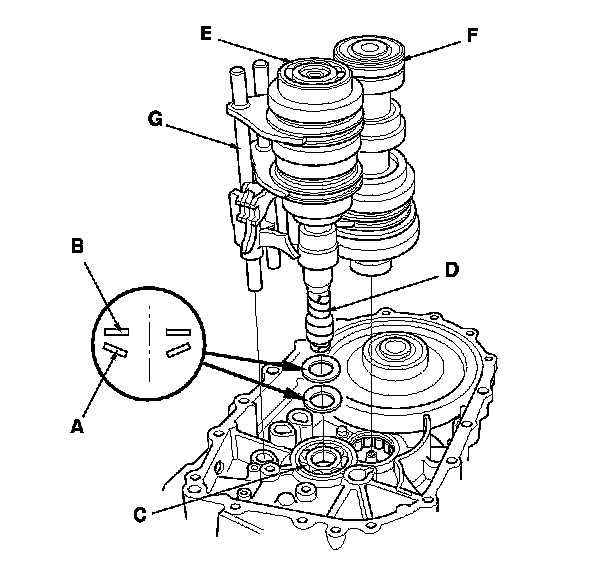 E
F
G
B
D
A
C