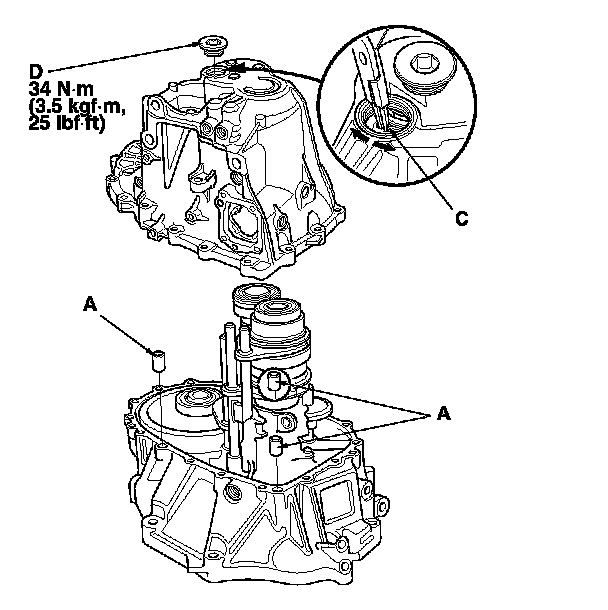 D
34 N·m
(3.5 kgf·m,
25 lbf·ft)

C

A

A