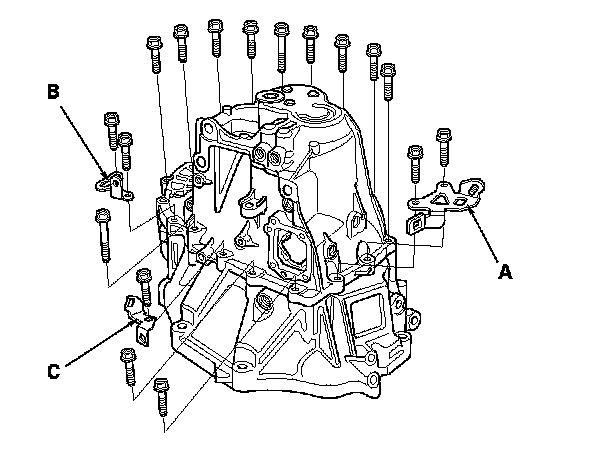 B
A
C