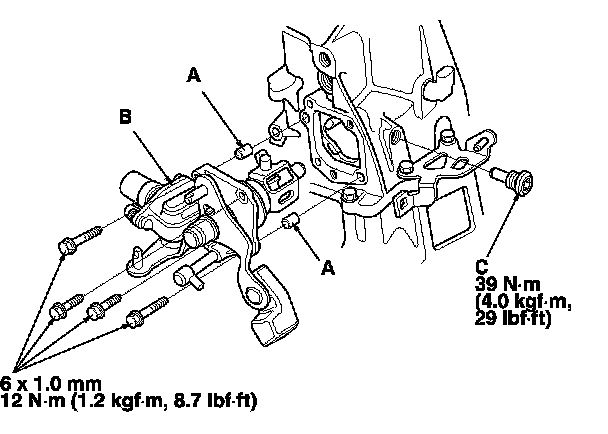 A

B

A

C
39 N·m
(4.0 kgf·m,
29 lbf·ft)

6 x 1.0 mm
12 N·m (1.2 kgf·m, 8.7 lbf·ft)