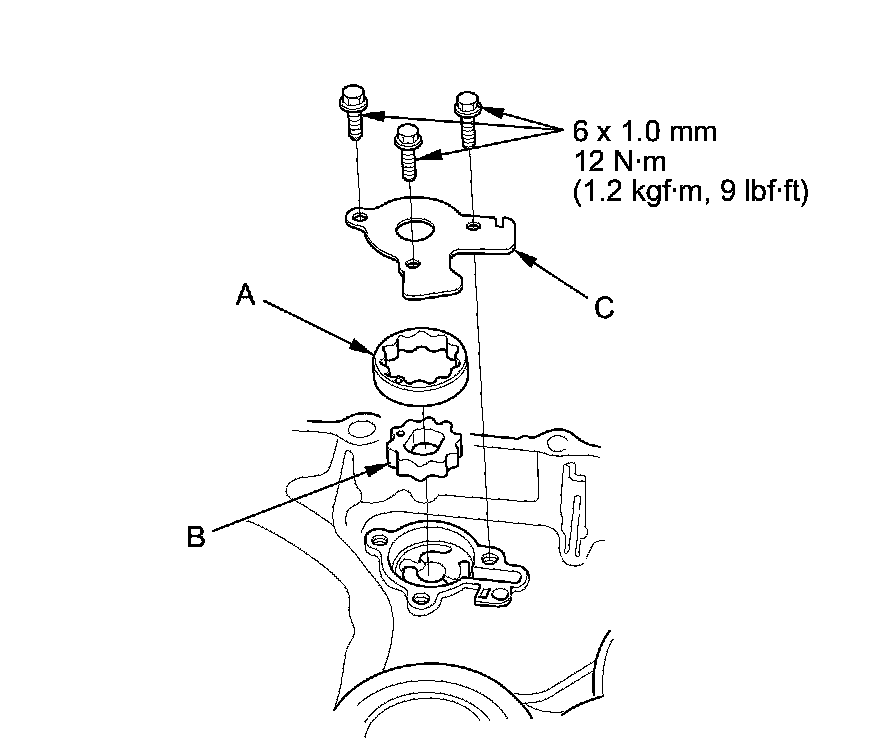 6 x 1.0 mm
12 N·m
(1.2 kgf·m, 9 lbf·ft)

C

A

B