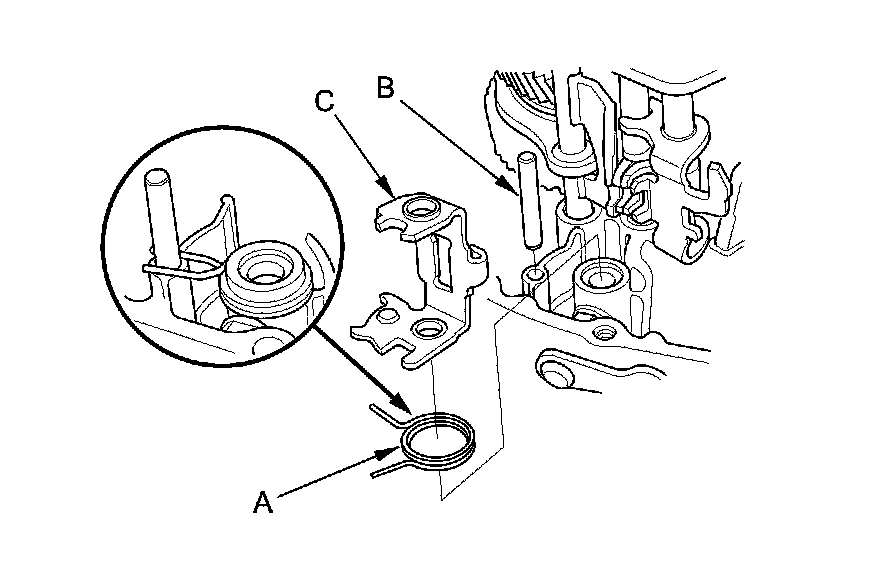 C
B
A