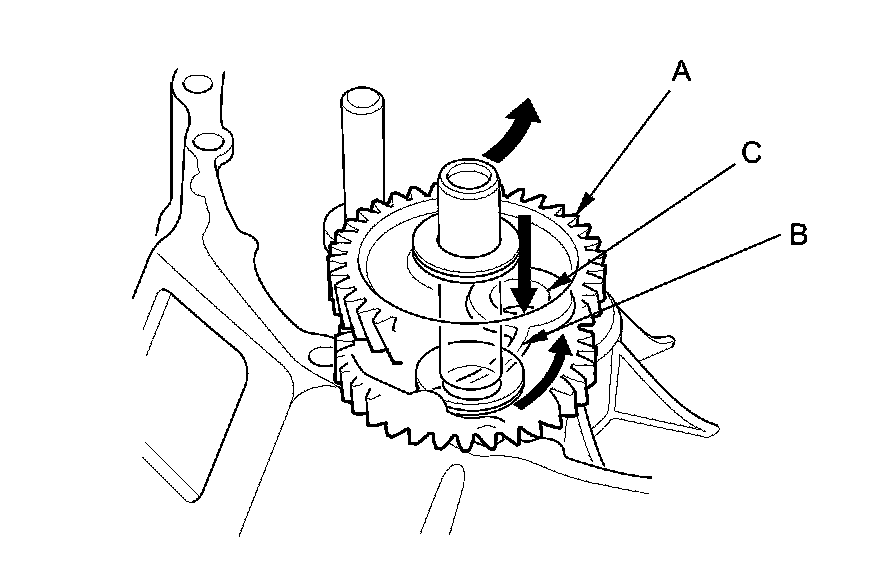 A
C
B