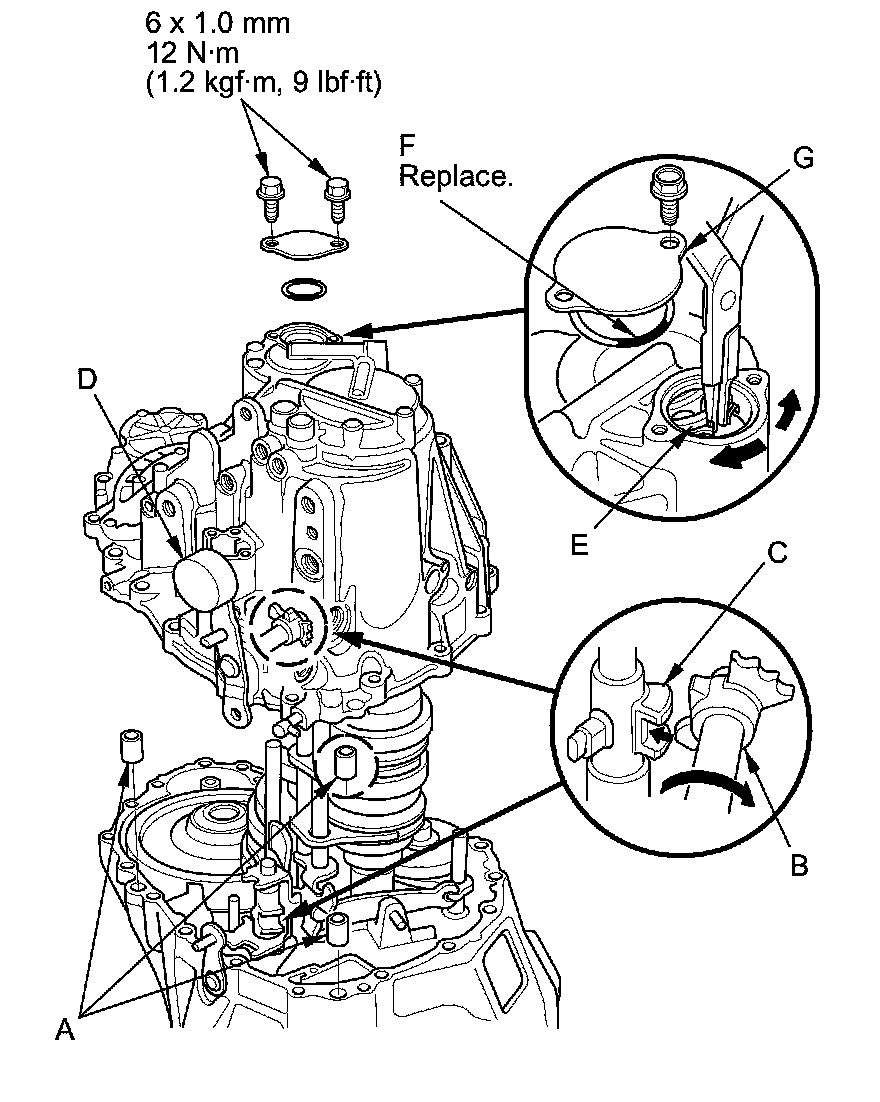 6 x 1.0 mm
12 N·m
(1.2 kgf·m, 9 lbf·ft)

F
Replace.

G

D

E

C

B

A