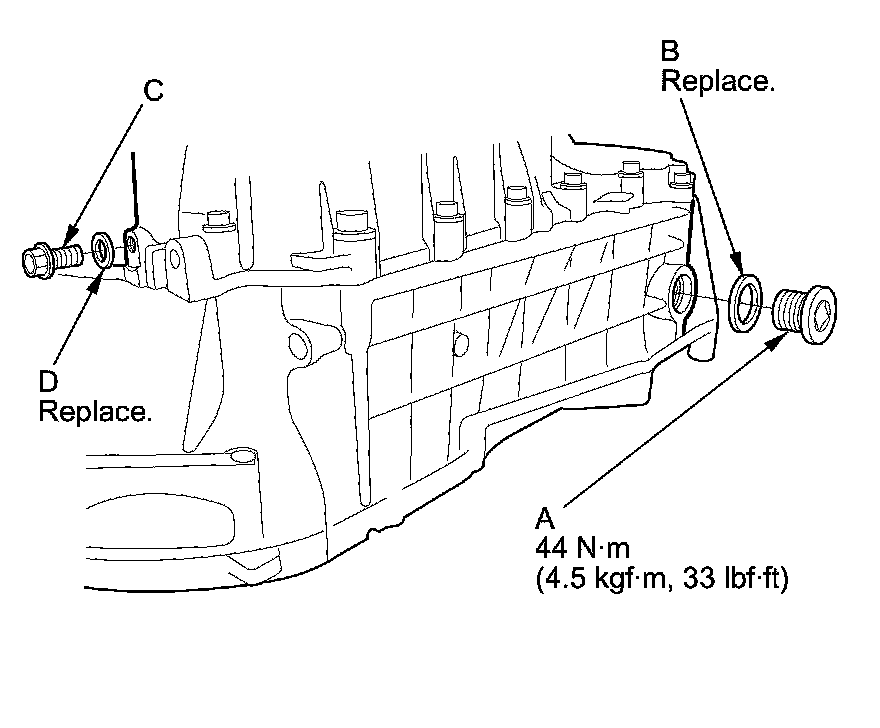 C

B
Replace.

D
Replace.

A
44 N·m
(4.5 kgf·m, 33 lbf·ft)