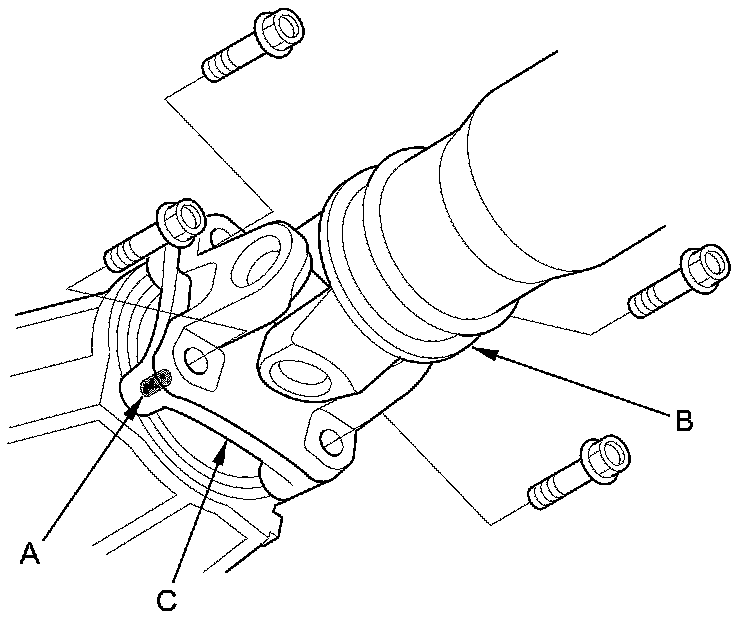 B

A

C