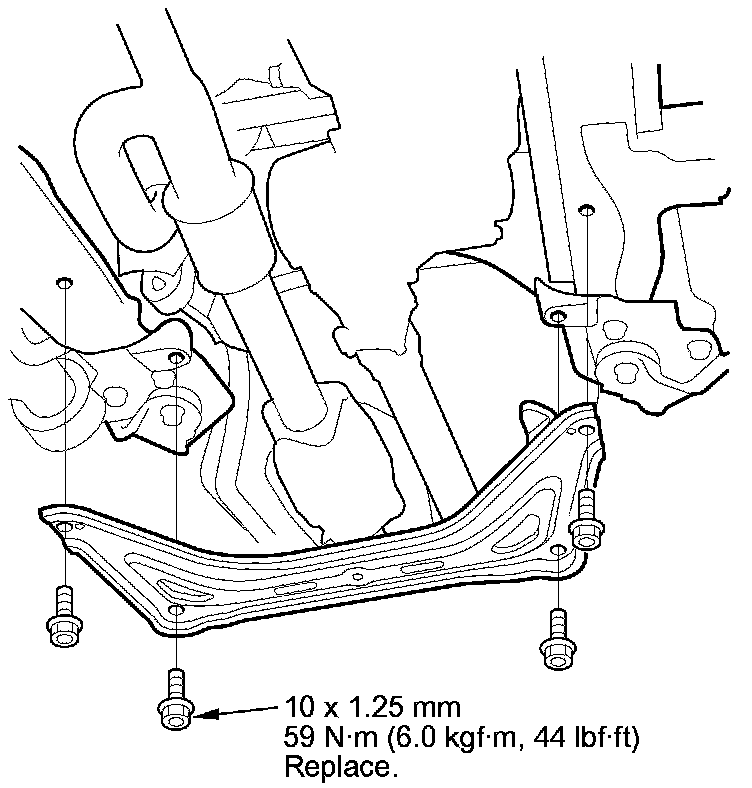 10 x 1.25 mm
59 N·m (6.0 kgf·m, 44 lbf·ft)
Replace.