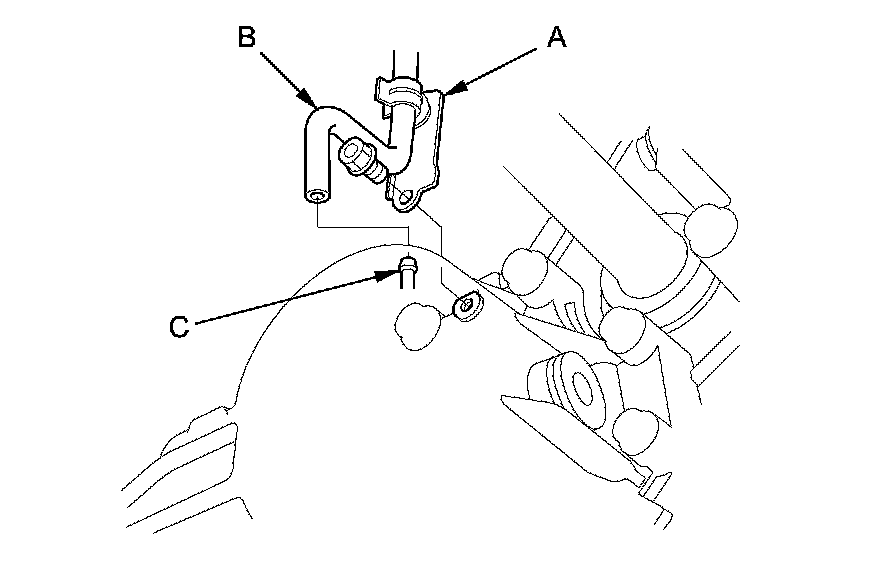 B
A
C