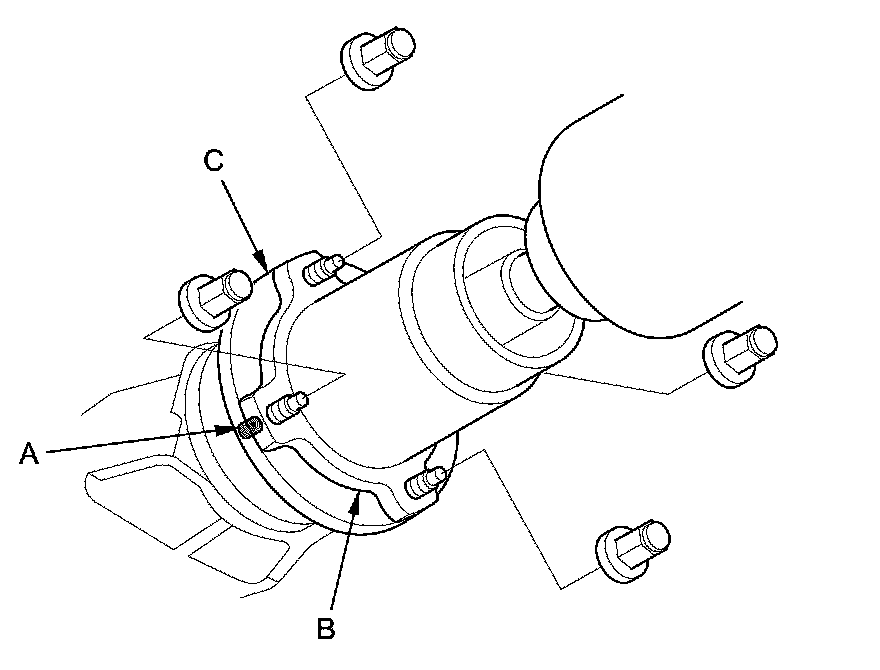 C
A
B