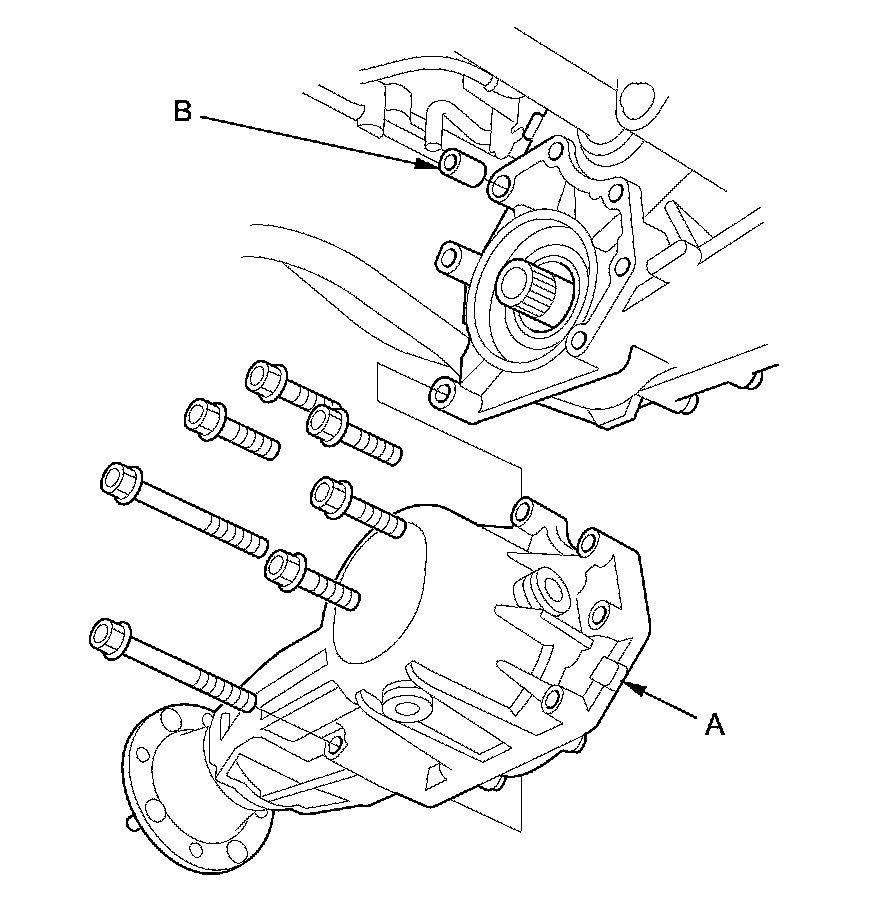 B

A