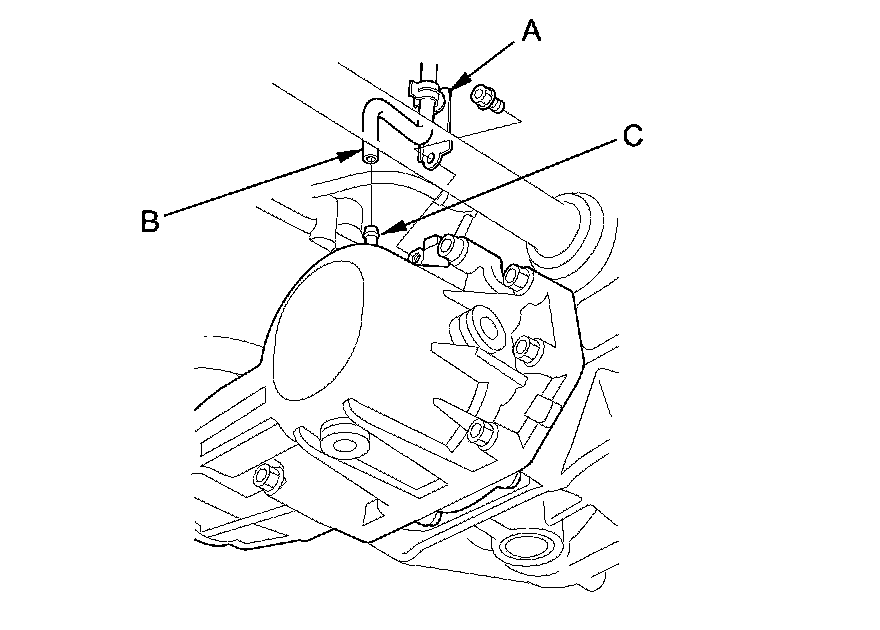 A

C

B