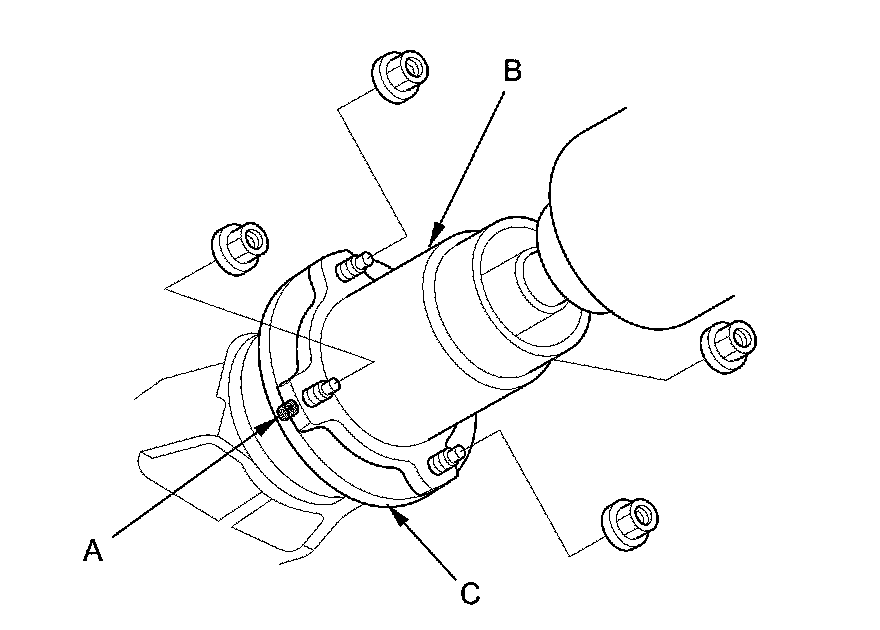 B

A

C