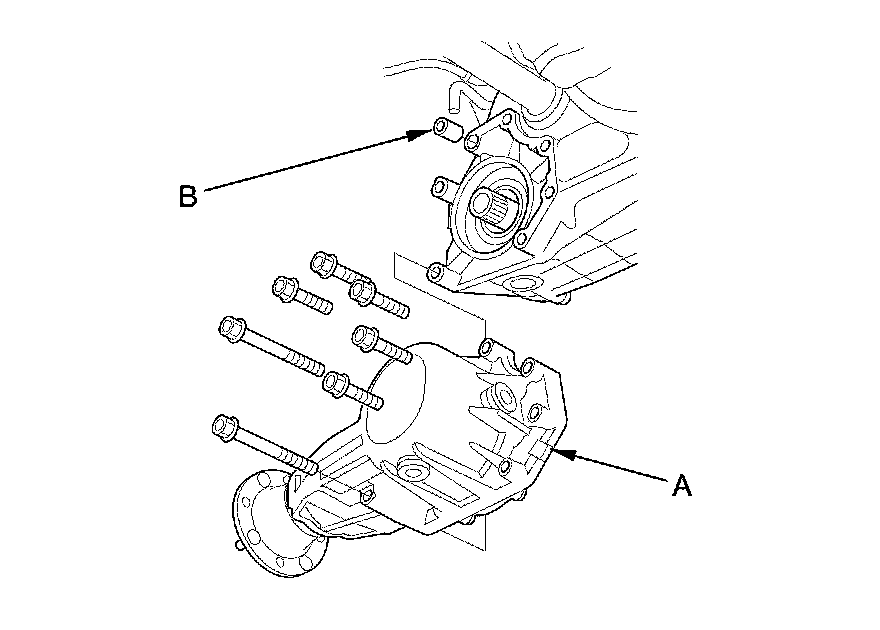 B

A