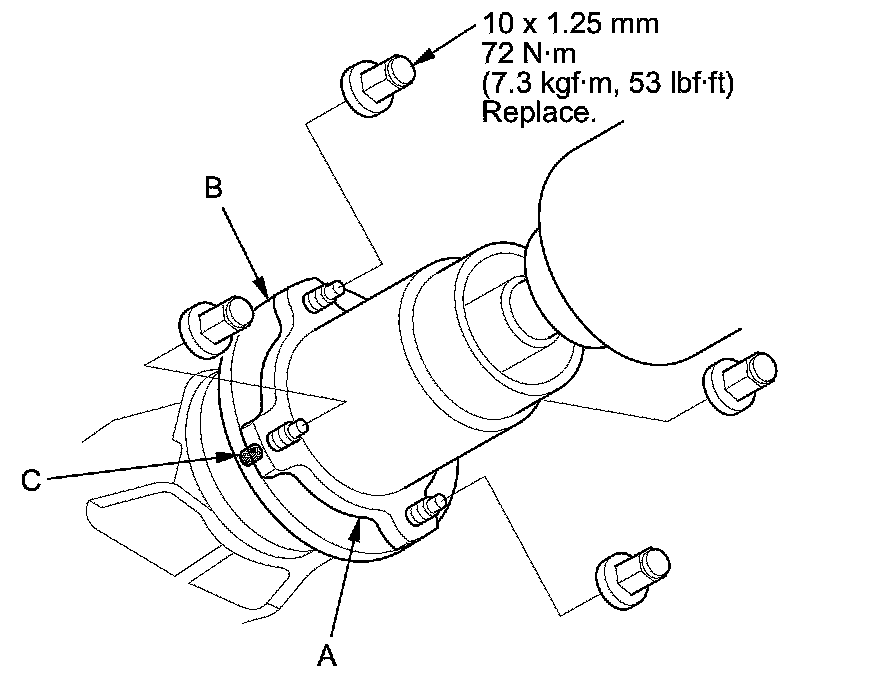 10 x 1.25 mm
72 N·m
(7.3 kgf·m, 53 lbf·ft)
Replace.

B

C

A