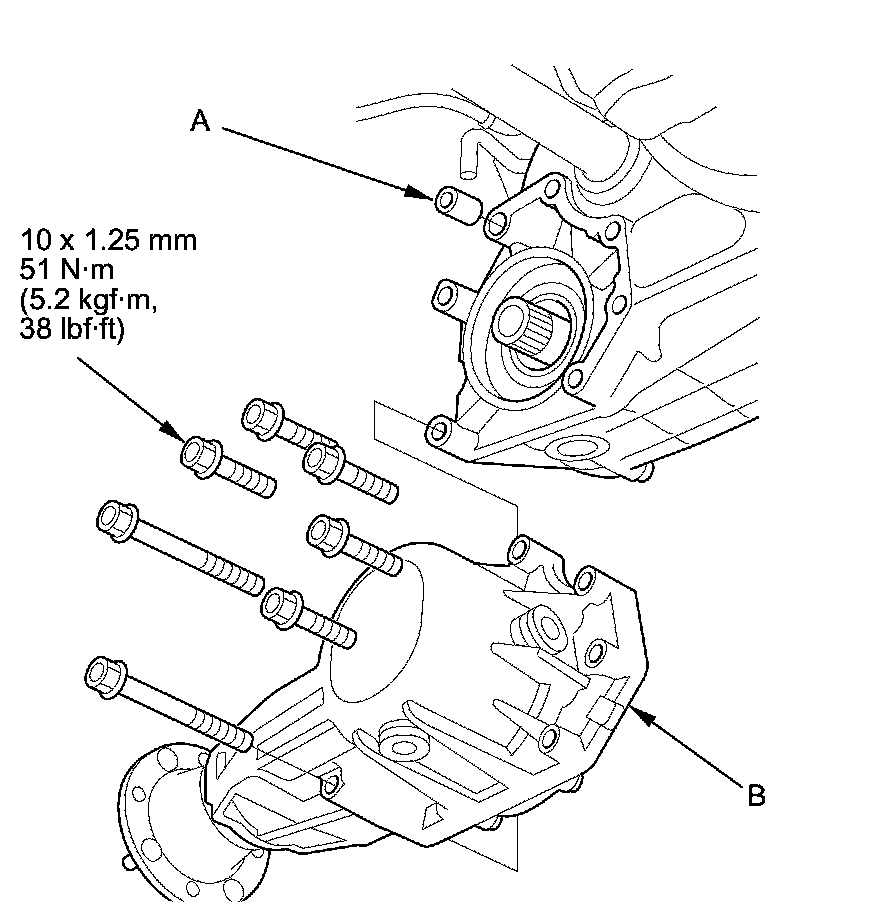 A

10 x 1.25 mm
51 N·m
(5.2 kgf·m,
38 lbf·ft)

B