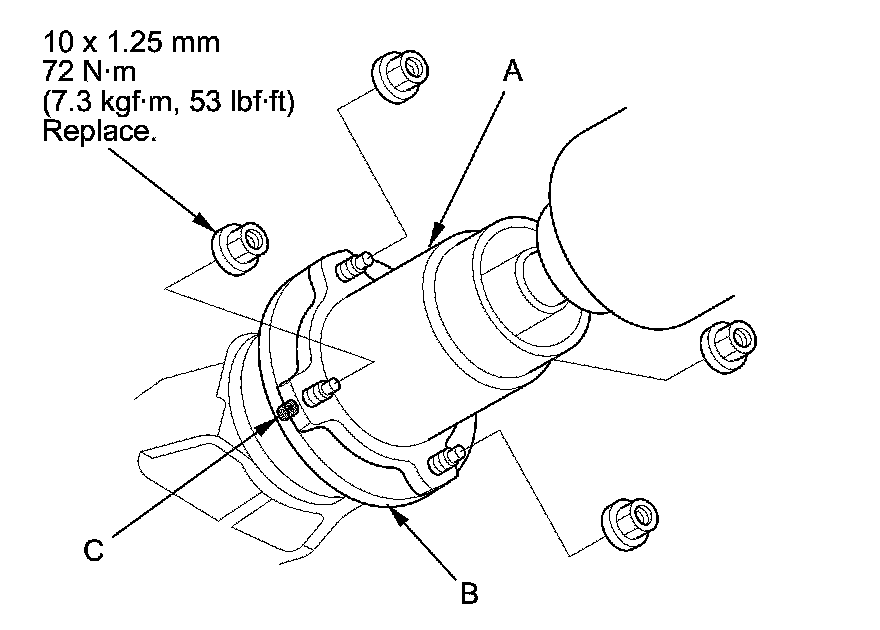 10 x 1.25 mm
72 N·m
(7.3 kgf·m, 53 lbf·ft)
Replace.

A

C

B