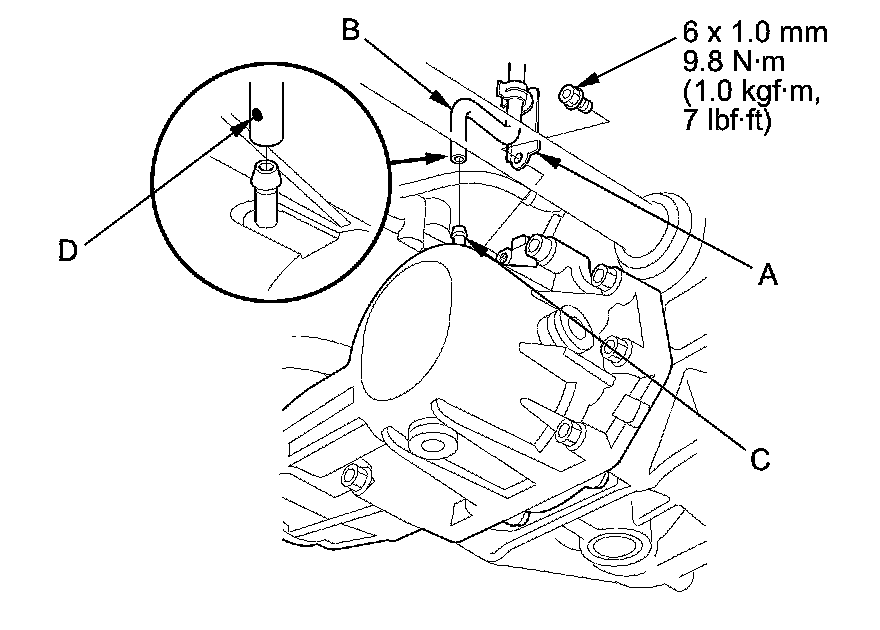 B

6 x 1.0 mm
9.8 N·m
(1.0 kgf·m,
7 lbf·ft)

D

A

C