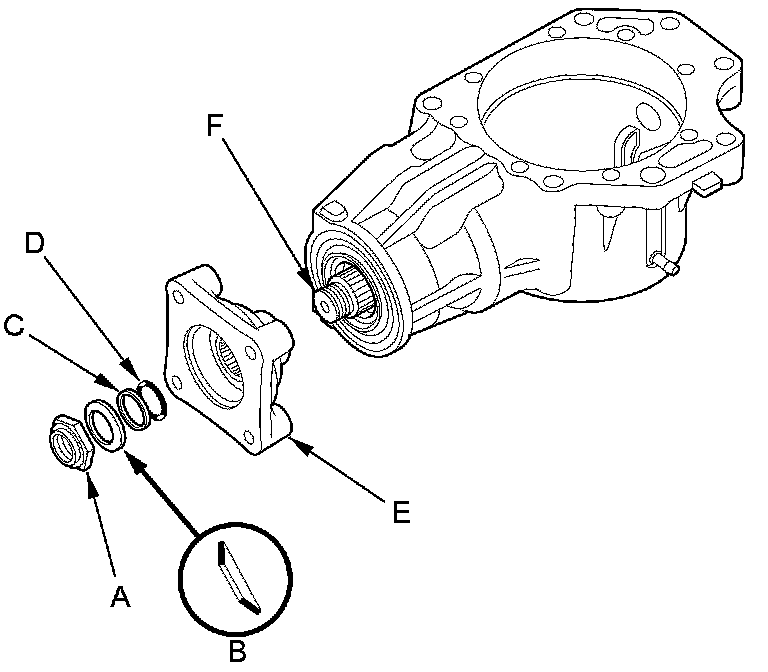 F
D
C
E
A
B