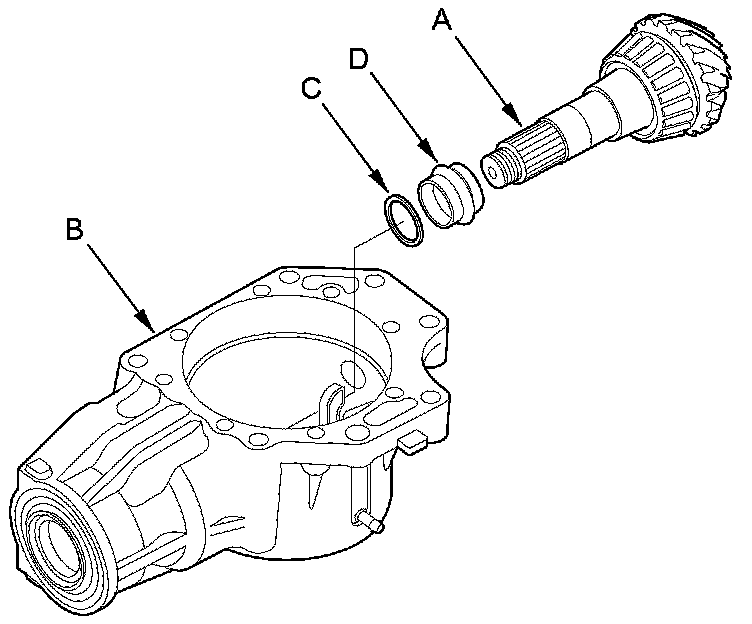 A
D
C
B