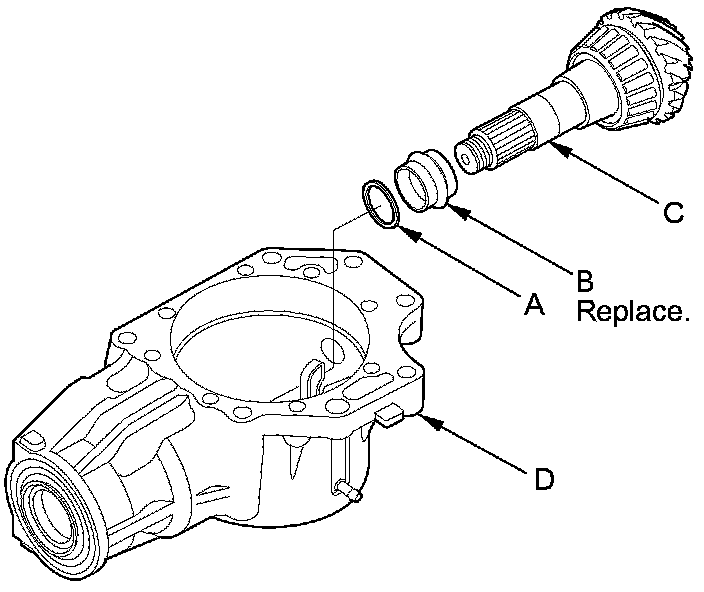 C

B
Replace.

A

D