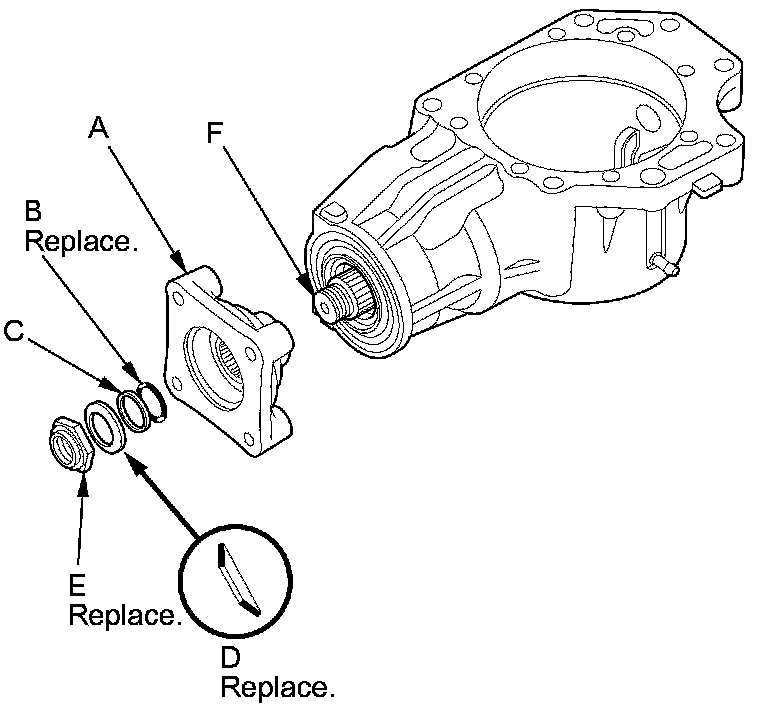 A

F

B
Replace.

C

E
Replace.

D
Replace.