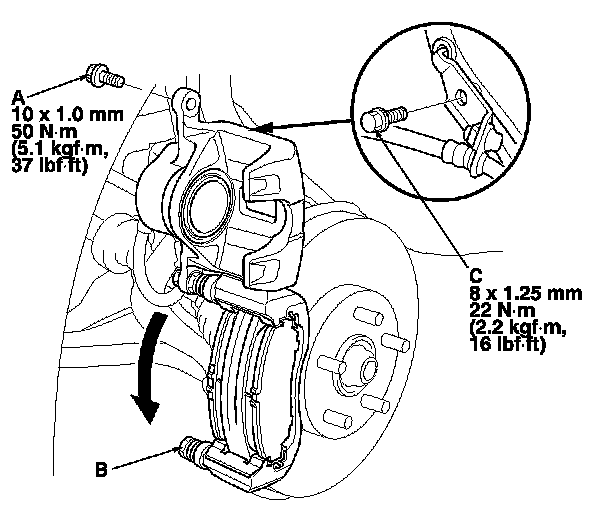 A
10 x 1.0 mm
50 N·m
(5.1 kgf·m,
37 lbf·ft)

C
8 x 1.25 mm
22 N·m
(2.2 kgf·m,
16 lbf·ft)

B