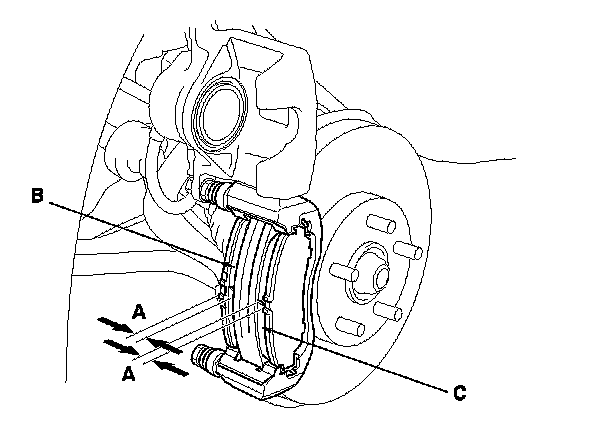 B

A

A

C