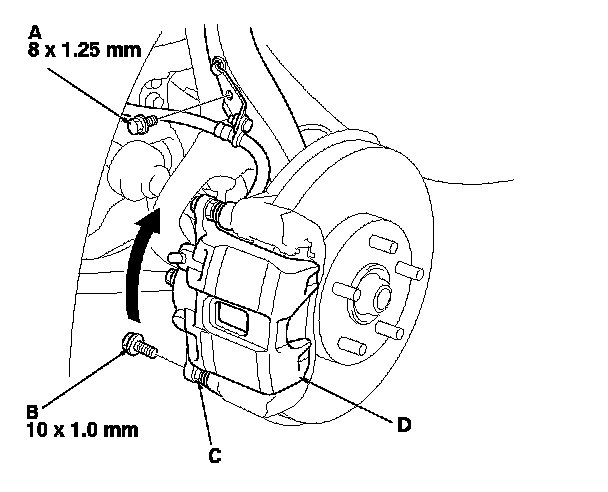 A
8 x 1.25 mm

B
10 x 1.0 mm

C

D