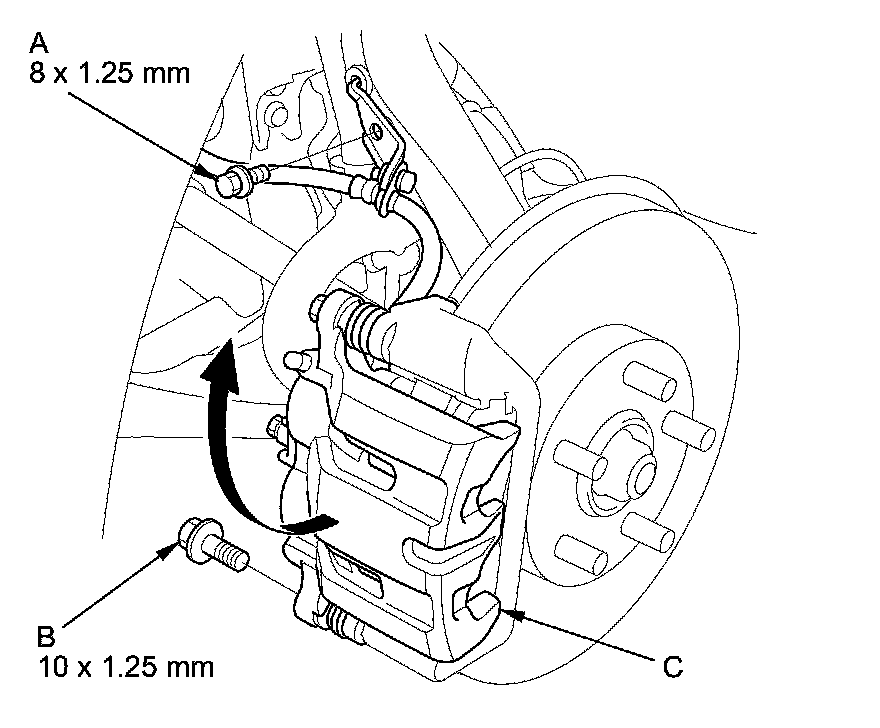 A
8 x 1.25 mm

B
10 x 1.25 mm

C