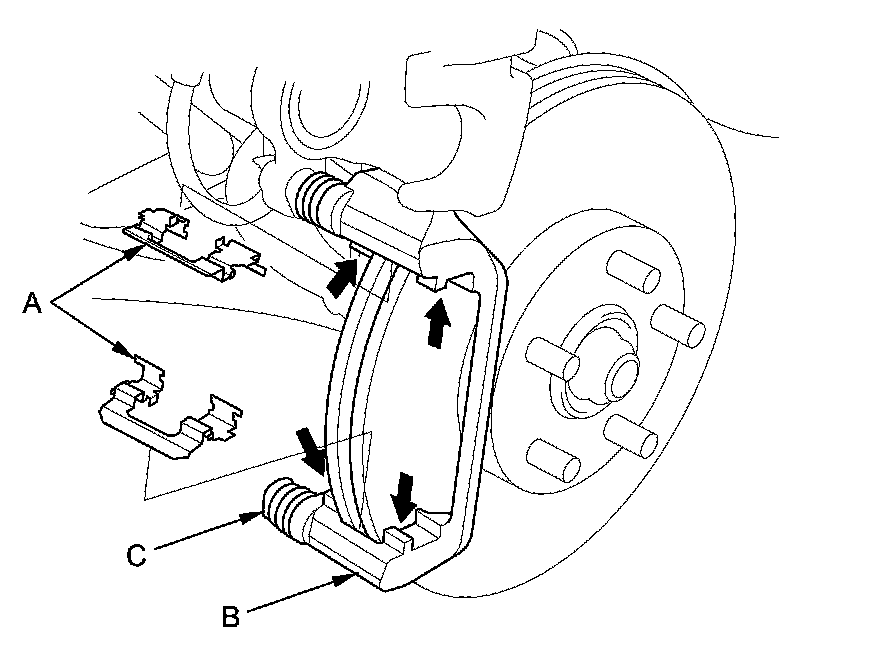 A
C
B