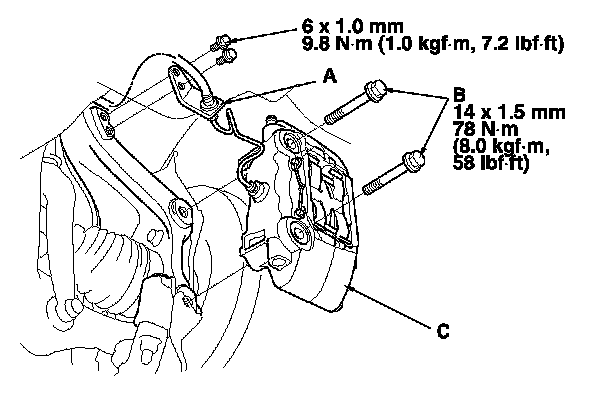 6 x 1.0 mm
9.8 N·m (1.0 kgf·m, 7.2 lbf·ft)

A

B
14 x 1.5 mm
78 N·m
(8.0 kgf·m,
58 lbf·ft)

C