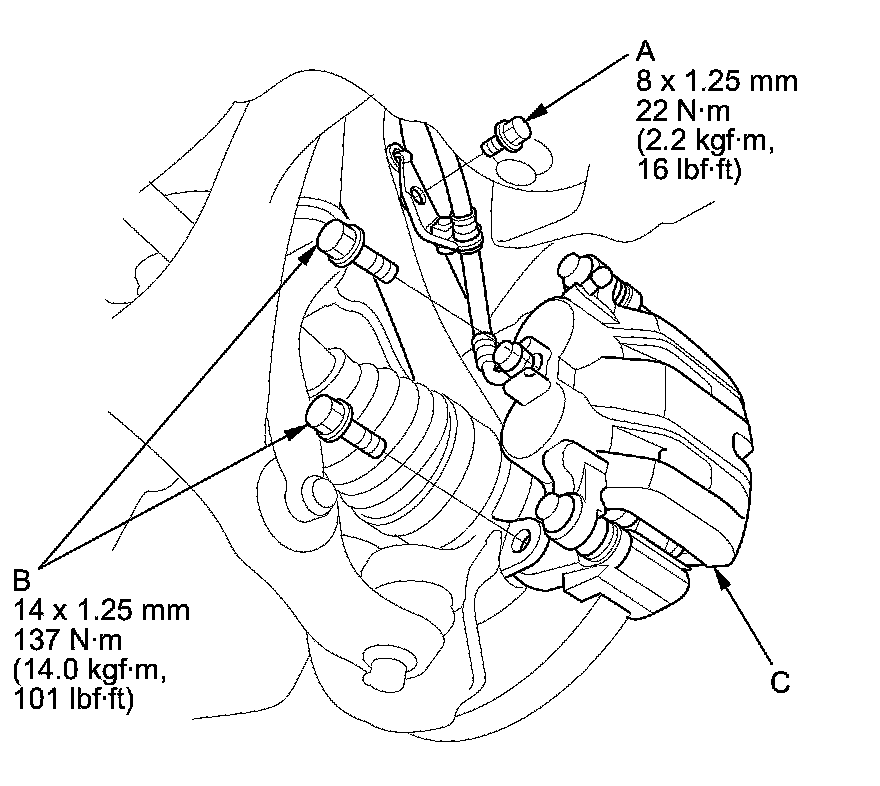 A
8 x 1.25 mm
22 N·m
(2.2 kgf·m,
16 lbf·ft)

B
14 x 1.25 mm
137 N·m
(14.0 kgf·m,
101 lbf·ft)

C