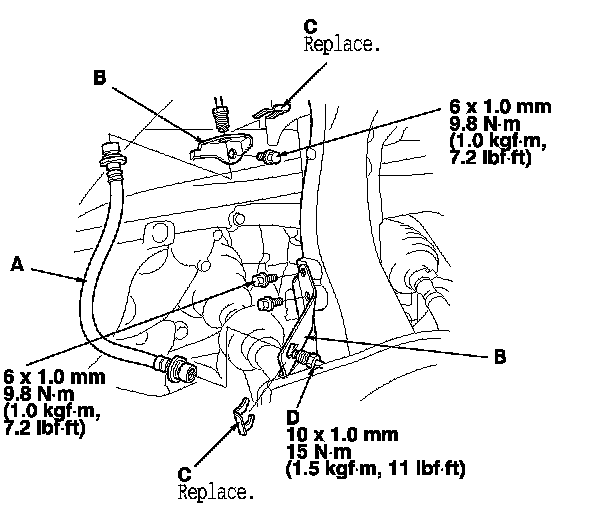 C
Replace.

B

6 x 1.0 mm
9.8 N·m
(1.0 kgf·m,
7.2 lbf·ft)

A

B

6 x 1.0 mm
9.8 N·m
(1.0 kgf·m,
7.2 lbf·ft)

D
10 x 1.0 mm
15 N·m
(1.5 kgf·m, 11 lbf·ft)

C
Replace.