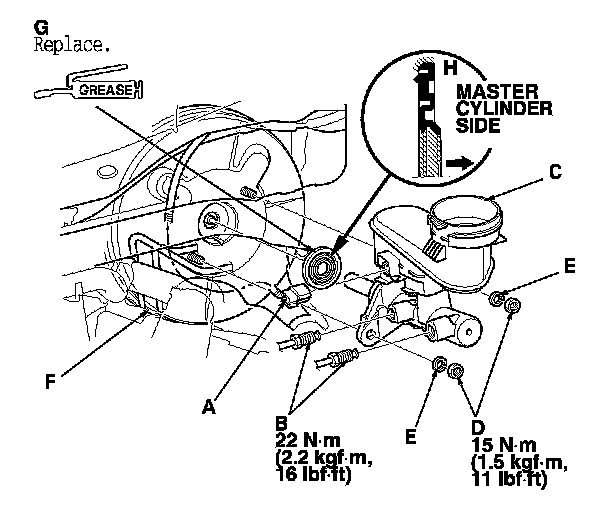 G
Replace.

GREASE

H
MASTER CYLINDER SIDE

C

E

F

A

B
22 N·m
(2.2 kgf·m,
16 lbf·ft)

E

D
15 N·m
(1.5 kgf·m,
11 lbf·ft)