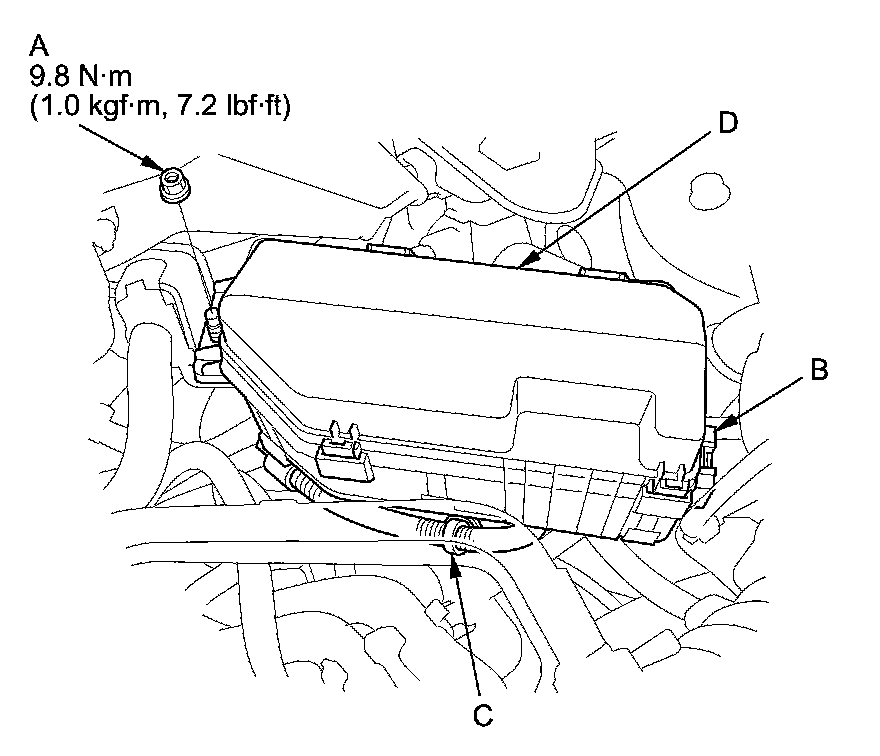 A
9.8 N·m
(1.0 kgf·m, 7.2 lbf·ft)

D

B

C