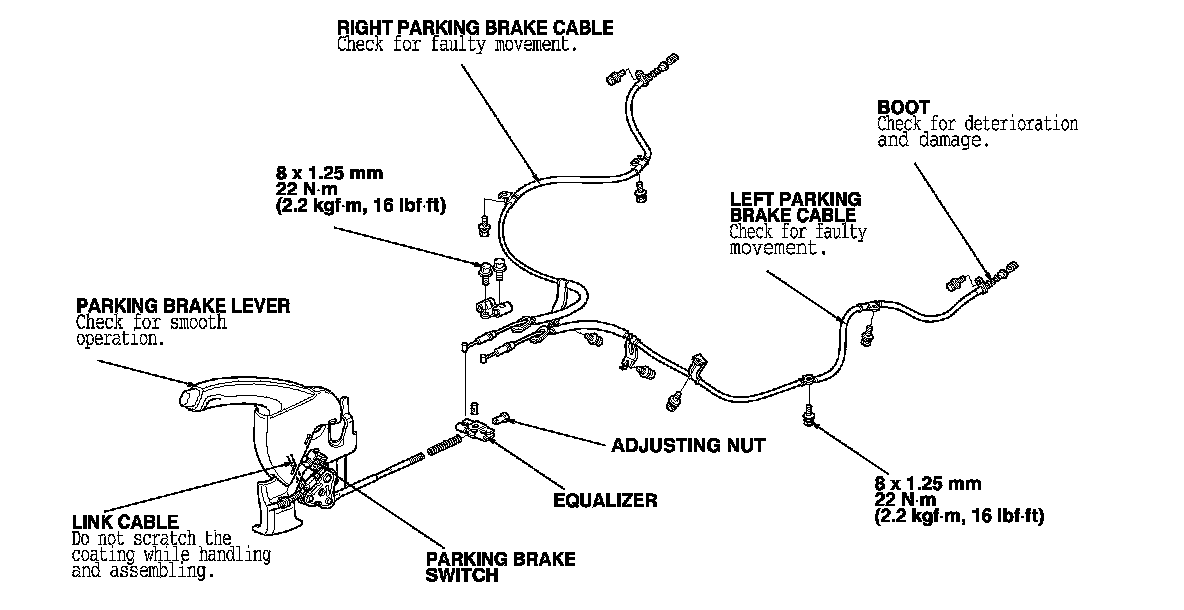 RIGHT PARKING BRAKE CABLE
Check for faulty movement.

BOOT
Check for deterioration and damage.

8 x 1.25 mm
22 N·m
(2.2 kgf·m, 16 lbf·ft)

LEFT PARKING BRAKE CABLE
Check for faulty movement.

PARKING BRAKE LEVER
Check for smooth operation.

ADJUSTING NUT

EQUALIZER

8 x 1.25 mm
22 N·m
(2.2 kgf·m, 16 lbf·ft)

LINK CABLE
Do not scratch the coating while handling and assembling.

PARKING BRAKE SWITCH